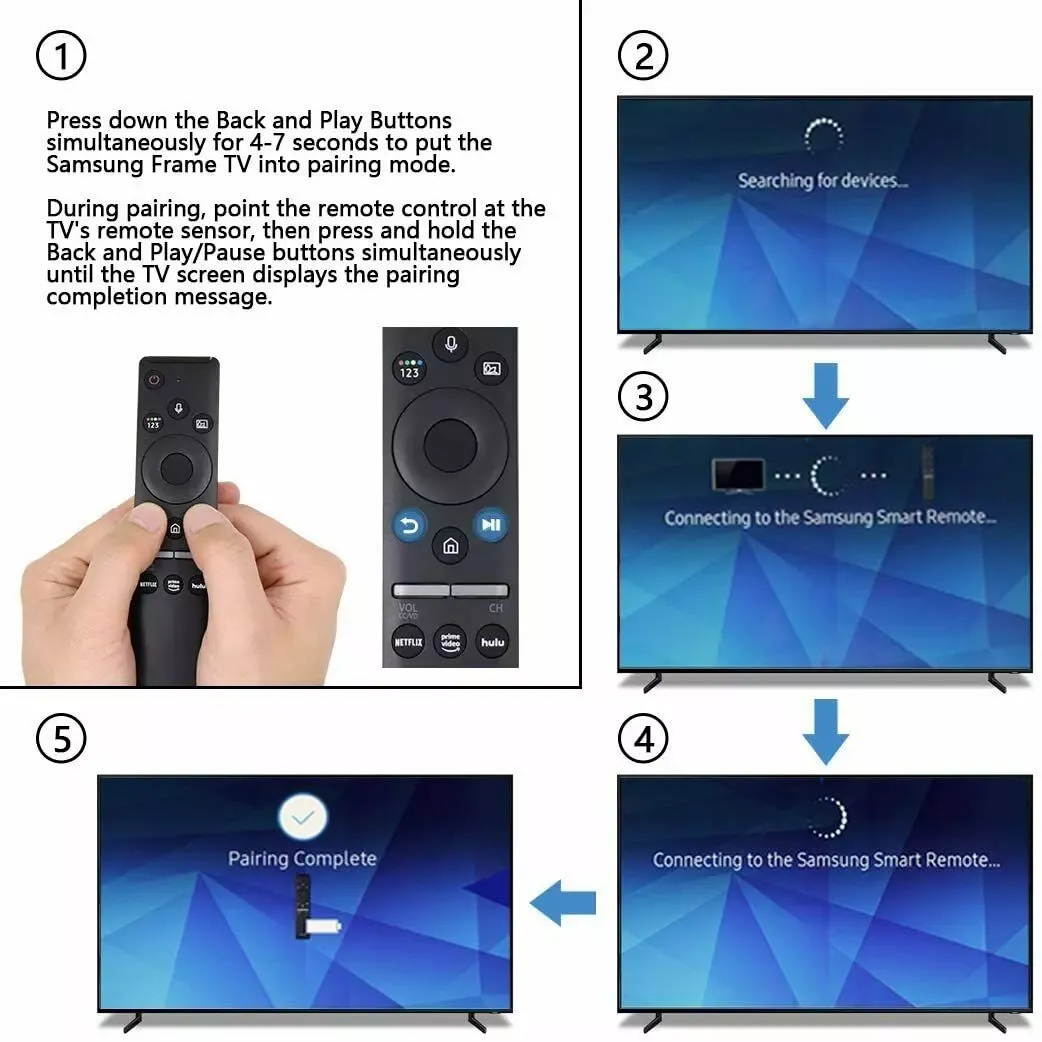 ①

Press down the Back and Play Buttons simultaneously for 4-7 seconds to put the Samsung Frame TV into pairing mode.

During pairing, point the remote control at the TV's remote sensor, then press and hold the Back and Play/Pause buttons simultaneously until the TV screen displays the pairing completion message.

123

NETFLIX prime video hulu

123

VOL CH

NETFLIX prime video hulu

②

Searching for devices...

③

Connecting to the Samsung Smart Remote...

④

Connecting to the Samsung Smart Remote...

⑤

Pairing Complete